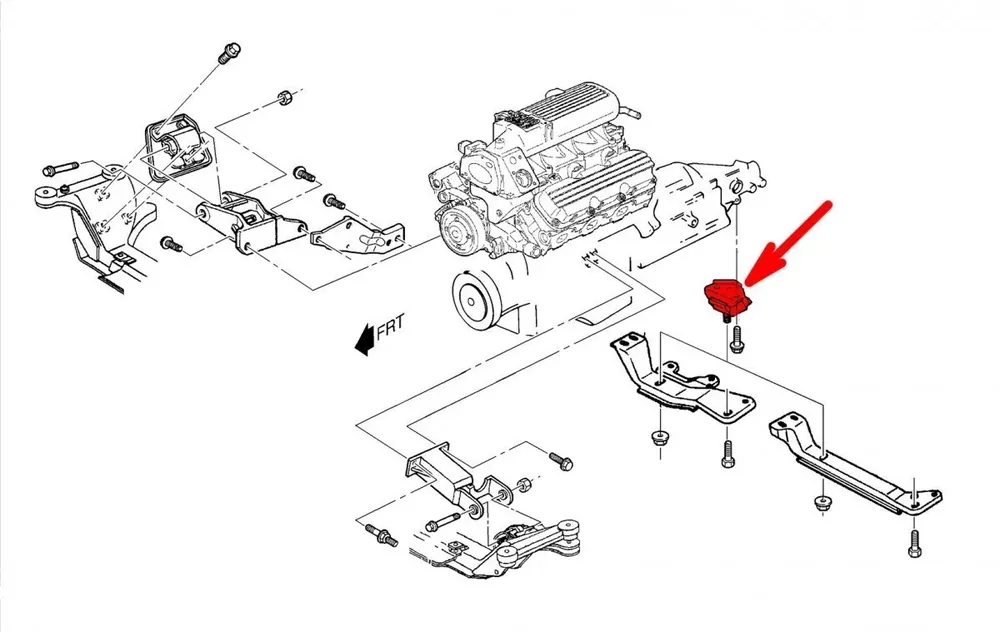 FRT